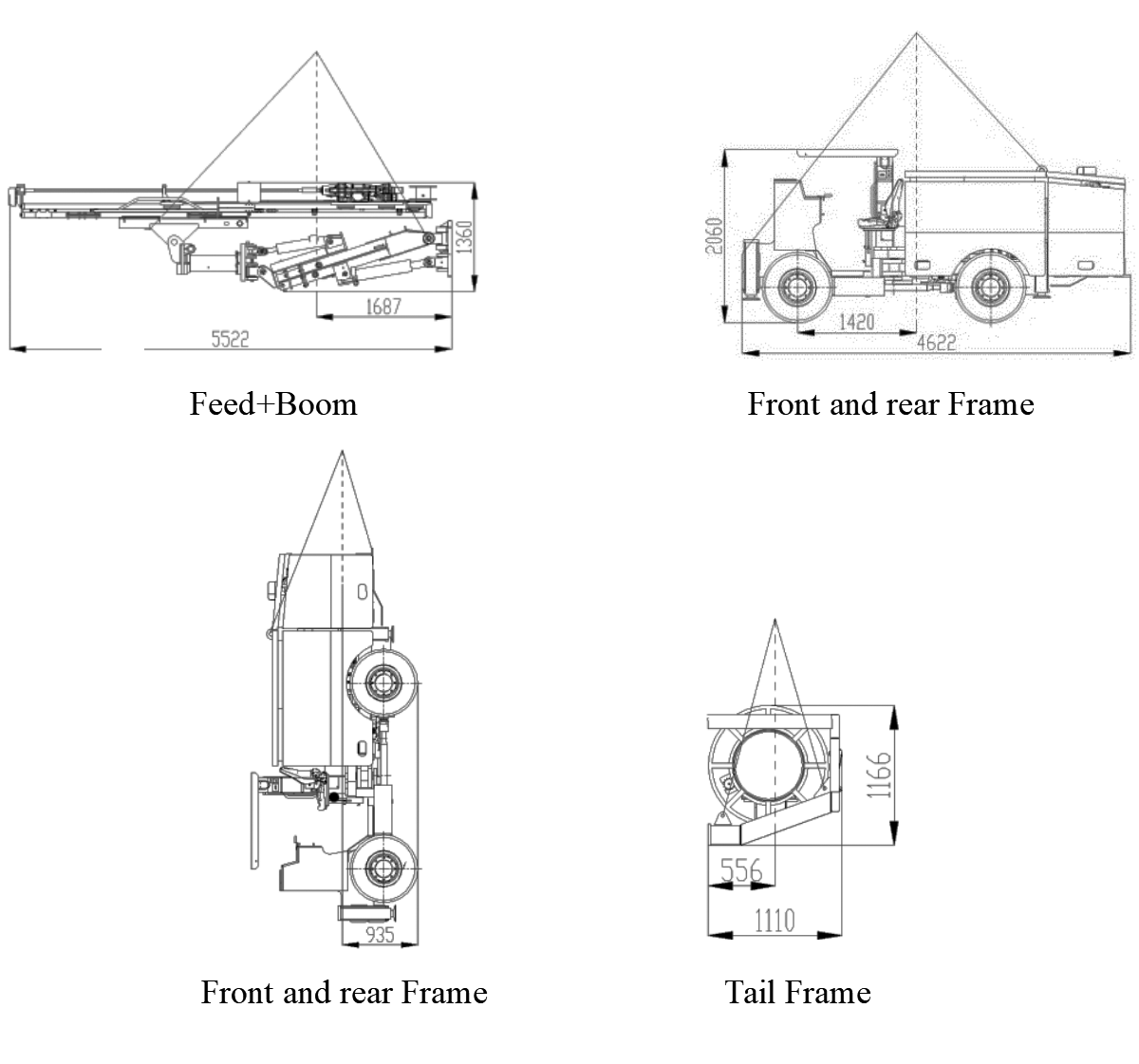 1360
1687
5522
Feed+Boom

2060
1420
4622
Front and rear Frame

935
Front and rear Frame

1166
556
1110
Tail Frame