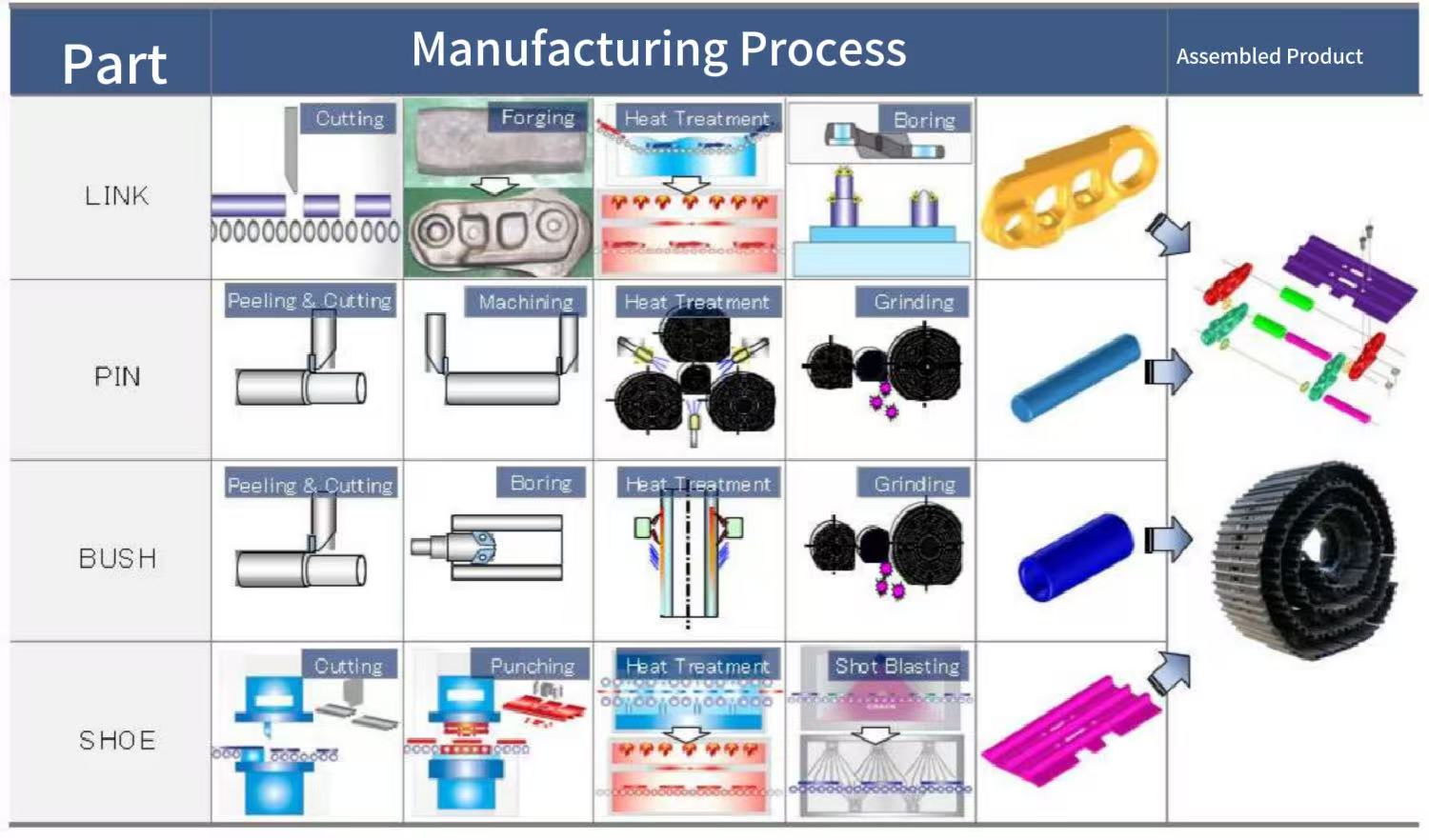 | Part | Manufacturing Process | | | | | Assembled Product |
|---|---|---|---|---|---|---|
| LINK | Cutting | Forging | Heat Treatment | Boring | | |
| PIN | Peeling & Cutting | Machining | Heat Treatment | Grinding | | |
| BUSH | Peeling & Cutting | Boring | Heat Treatment | Grinding | | |
| SHOE | Cutting | Punching | Heat Treatment | Shot Blasting | | |