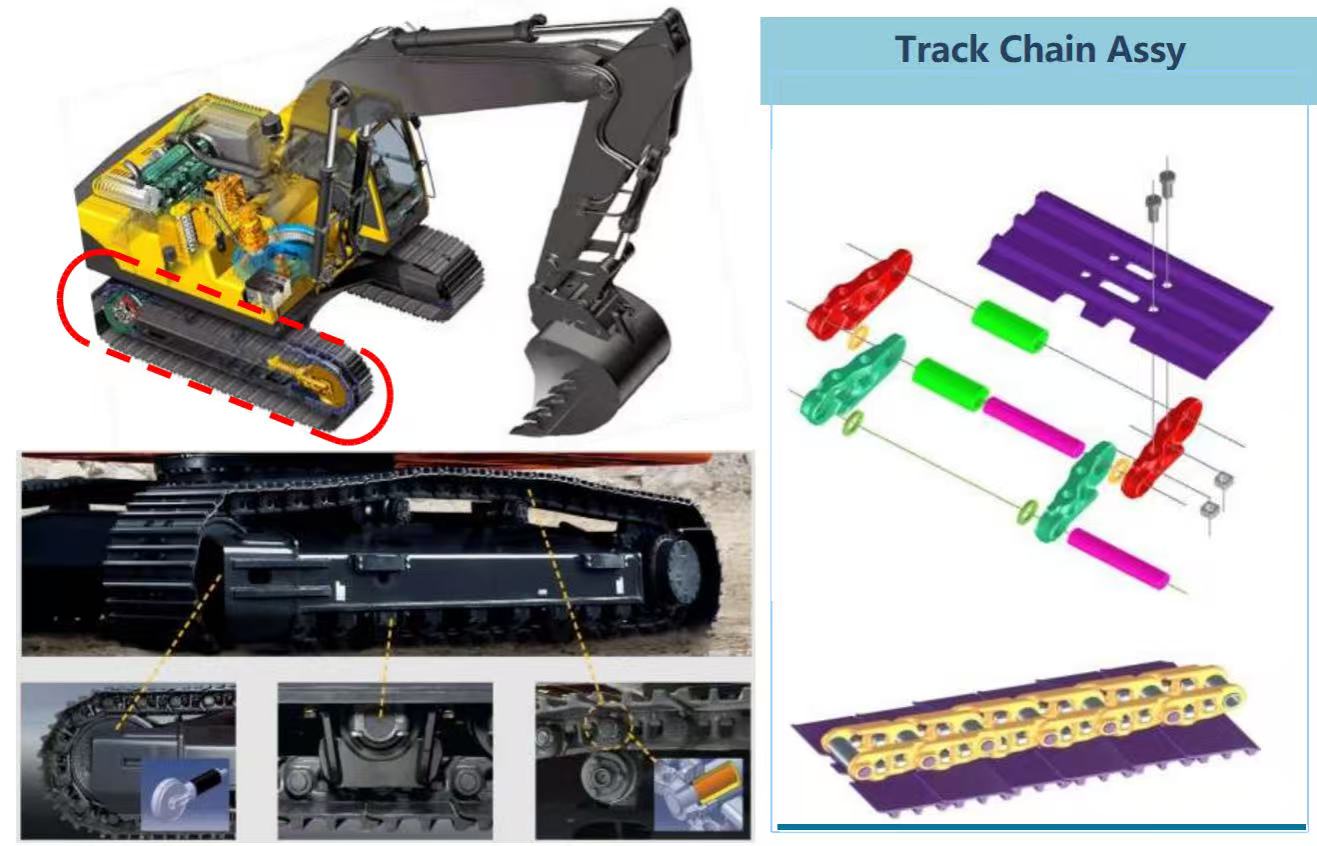 Track Chain Assy